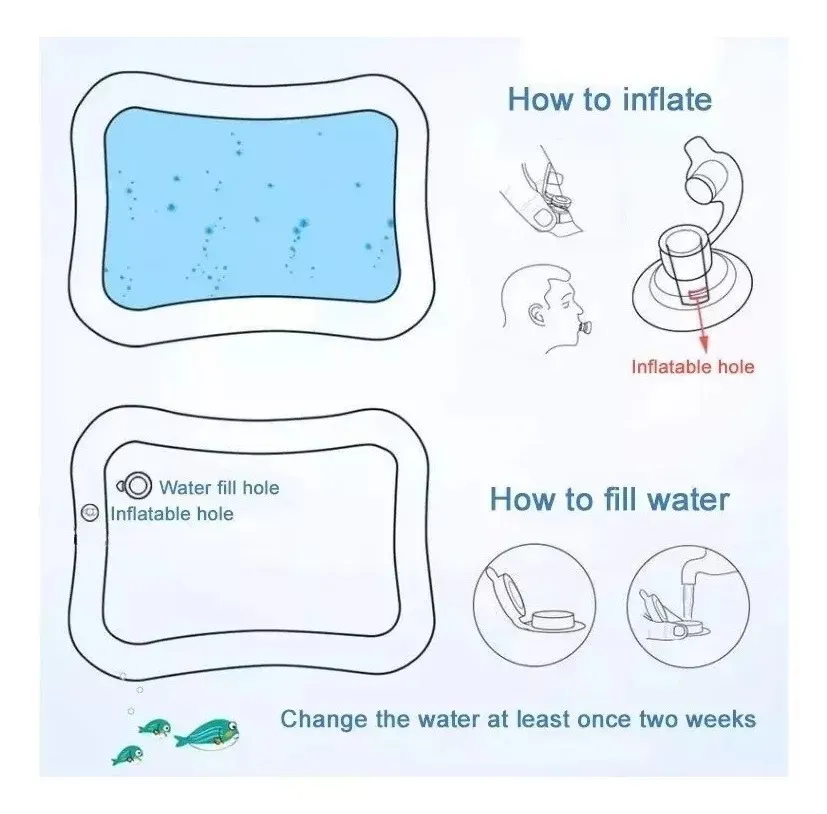 How to inflate

Inflatable hole

Water fill hole

Inflatable hole

How to fill water

Change the water at least once two weeks