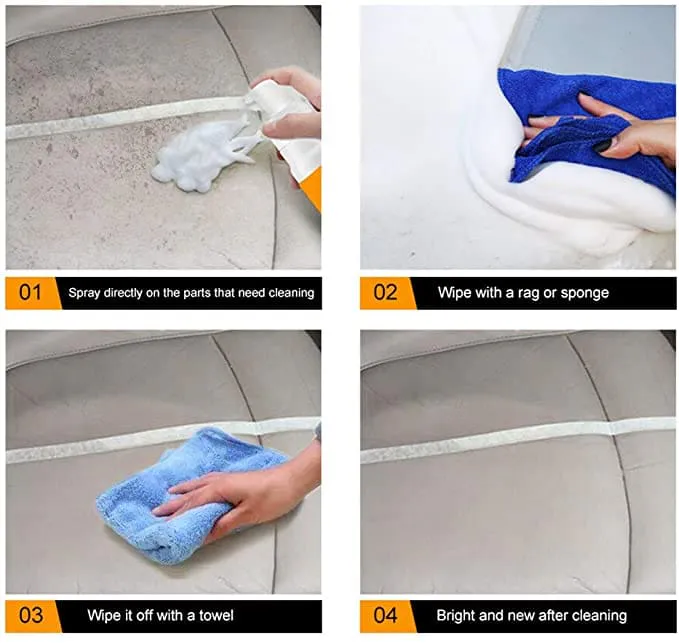 01 Spray directly on the parts that need cleaning

02 Wipe with a rag or sponge

03 Wipe it off with a towel

04 Bright and new after cleaning