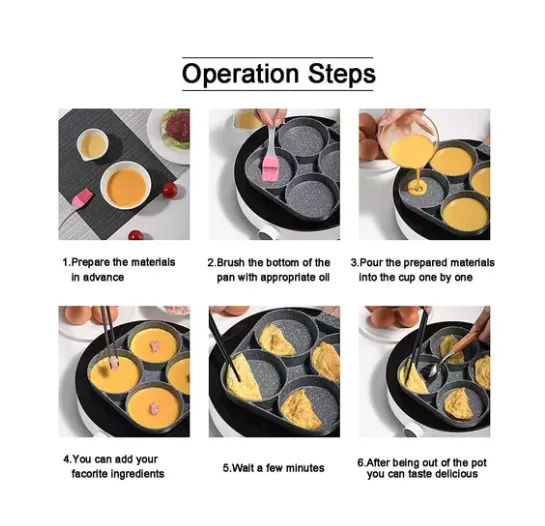 Operation Steps

1.Prepare the materials in advance

2.Brush the bottom of the pan with appropriate oil

3.Pour the prepared materials into the cup one by one

4.You can add your facorite ingredients

5.Wait a few minutes

6.After being out of the pot you can taste delicious