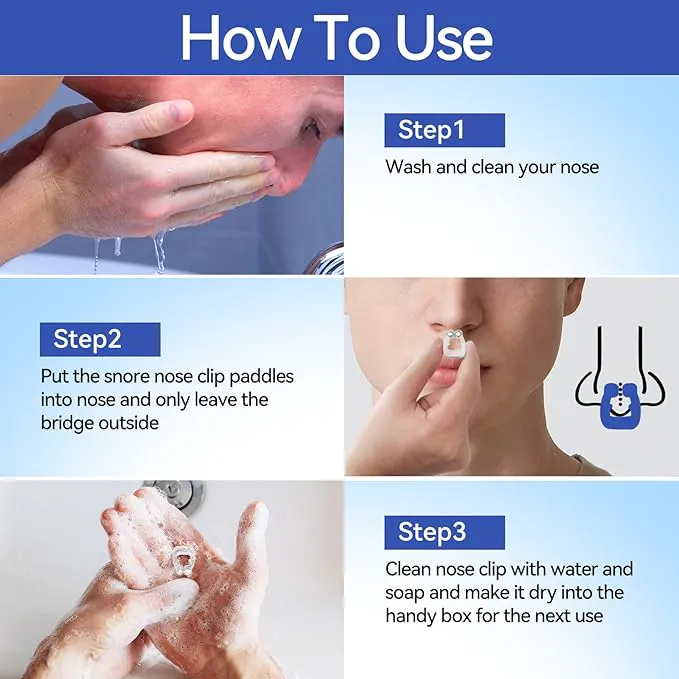 How To Use

Step1

Wash and clean your nose

Step2

Put the snore nose clip paddles into nose and only leave the bridge outside

Step3

Clean nose clip with water and soap and make it dry into the handy box for the next use