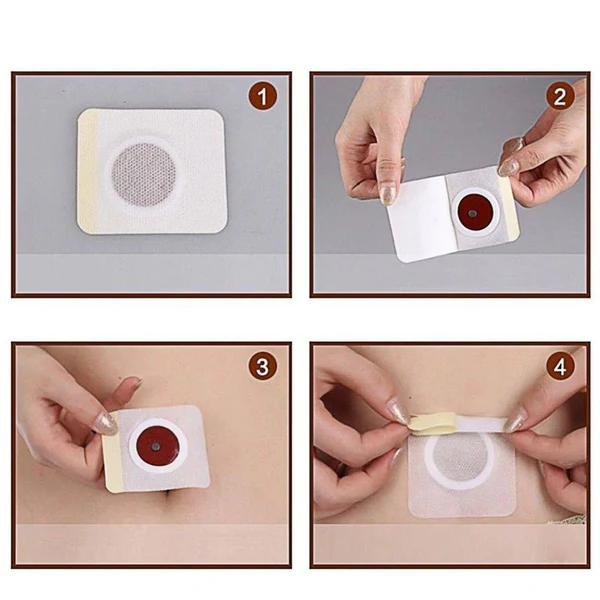 1

2

3

4