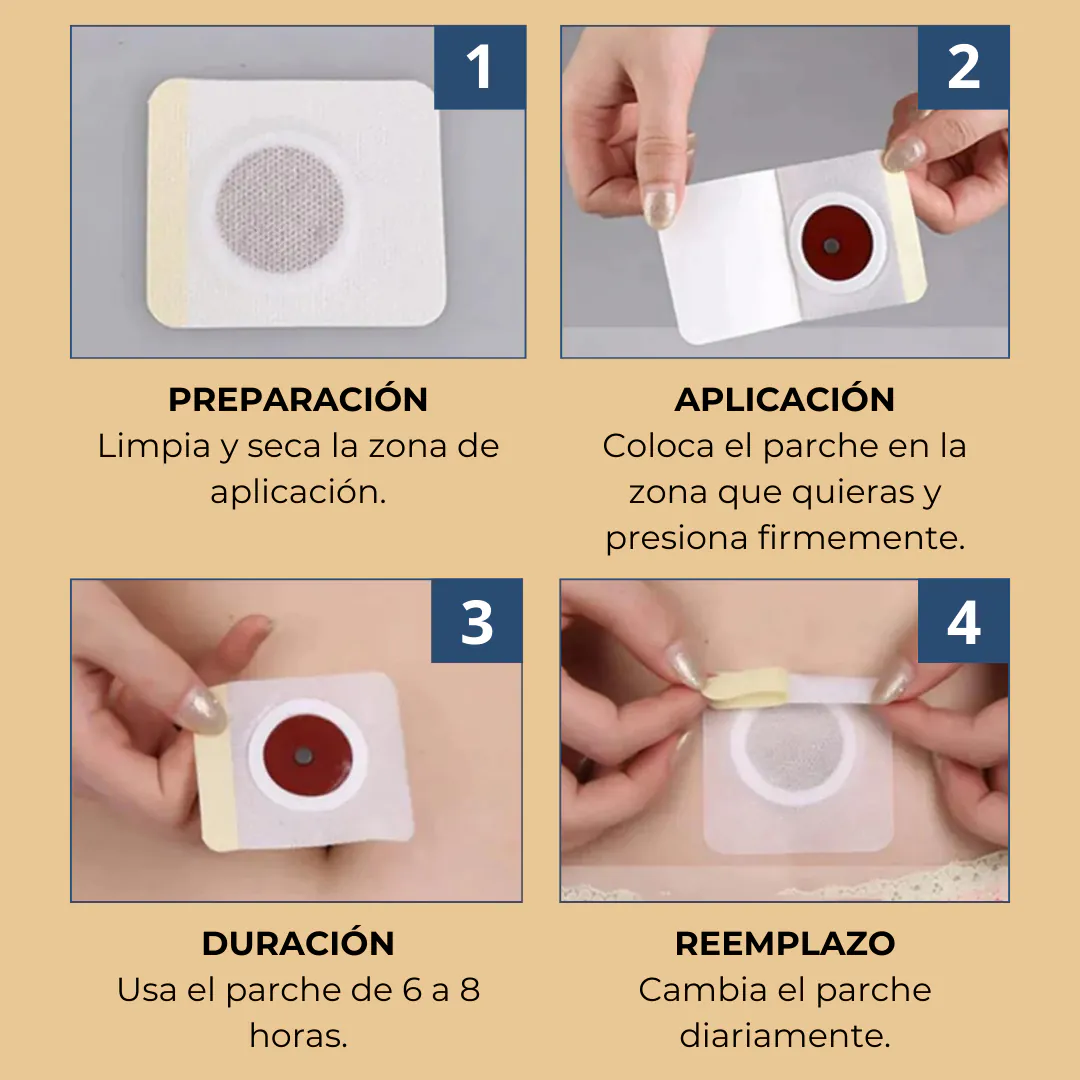 1

PREPARACIÓN
Limpia y seca la zona de aplicación.

2

APLICACIÓN
Coloca el parche en la zona que quieras y presiona firmemente.

3

DURACIÓN
Usa el parche de 6 a 8 horas.

4

REEMPLAZO
Cambia el parche diariamente.